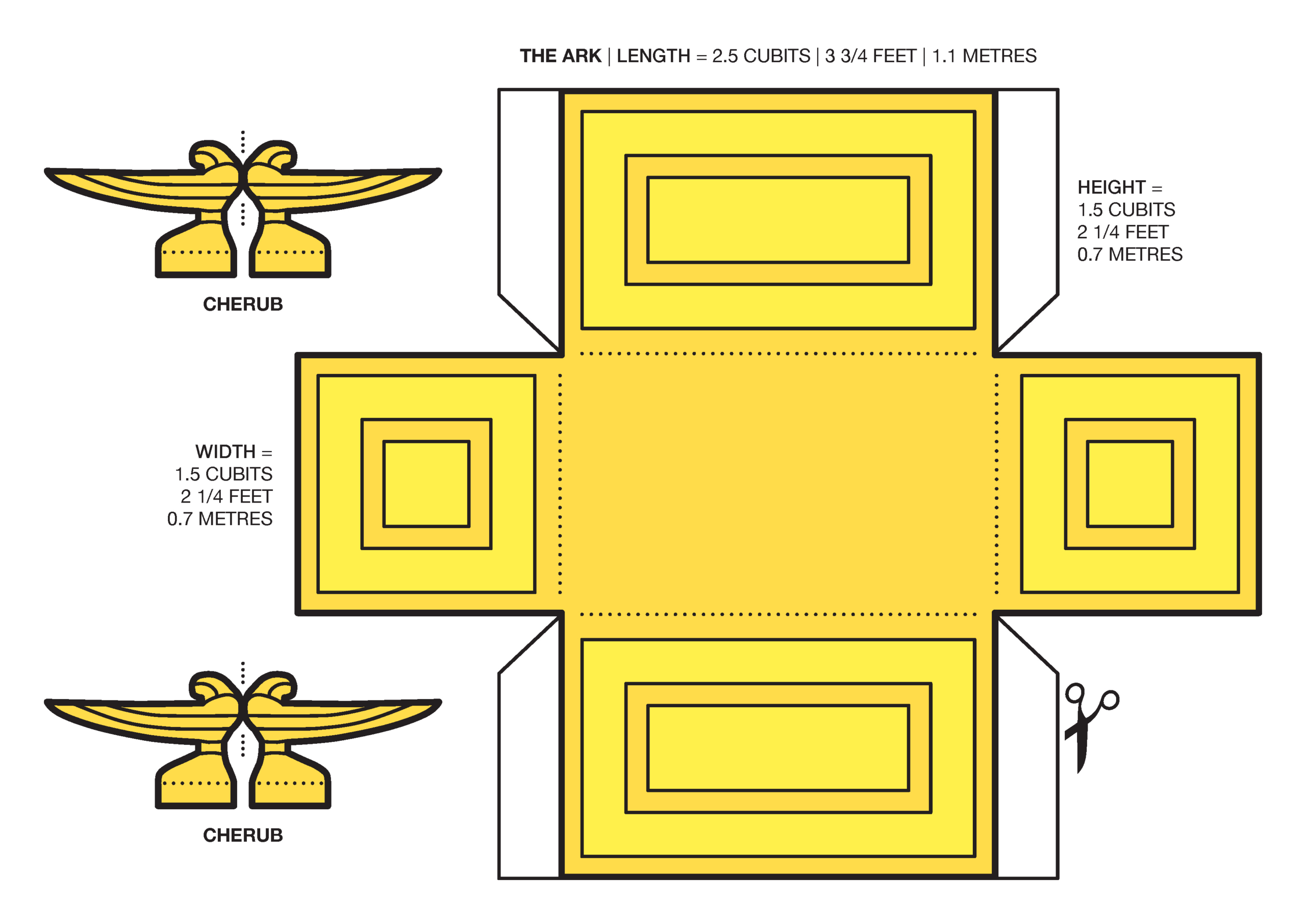 THE ARK | LENGTH = 2.5 CUBITS | 3 3/4 FEET | 1.1 METRES

CHERUB

HEIGHT =
1.5 CUBITS
2 1/4 FEET
0.7 METRES

WIDTH =
1.5 CUBITS
2 1/4 FEET
0.7 METRES

CHERUB