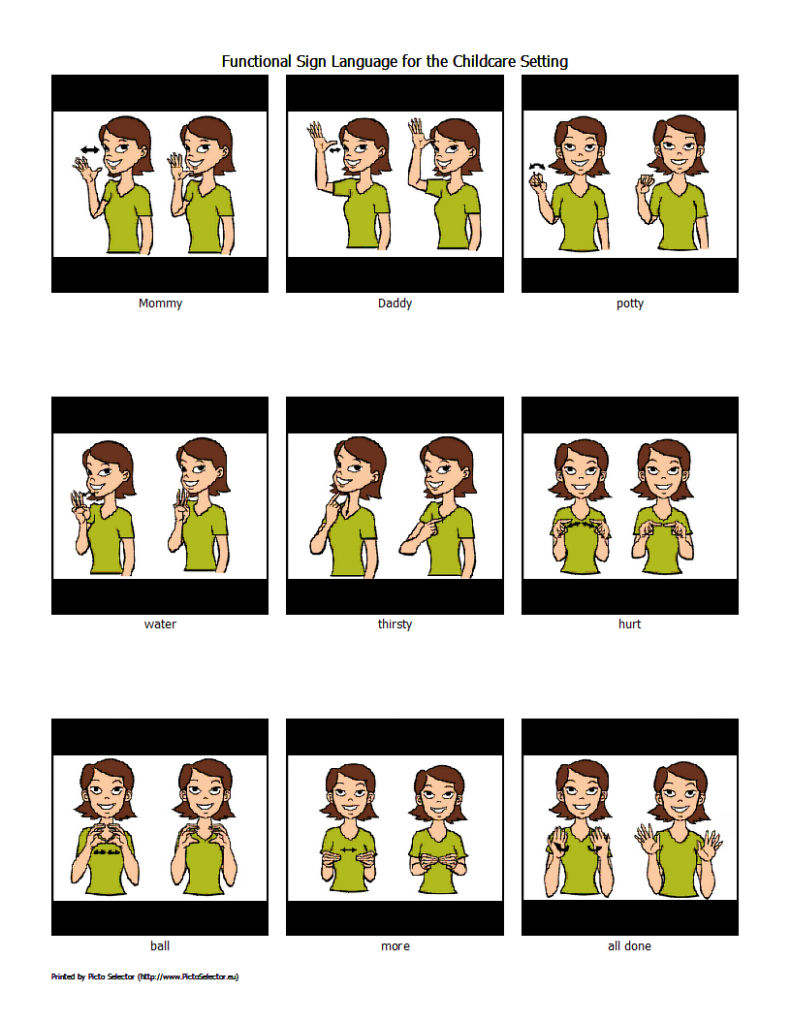 Functional Sign Language for the Childcare Setting

Mommy

Daddy

potty

water

thirsty

hurt

ball

more

all done

Printed by Picto Selector (http://www.PictoSelector.eu)