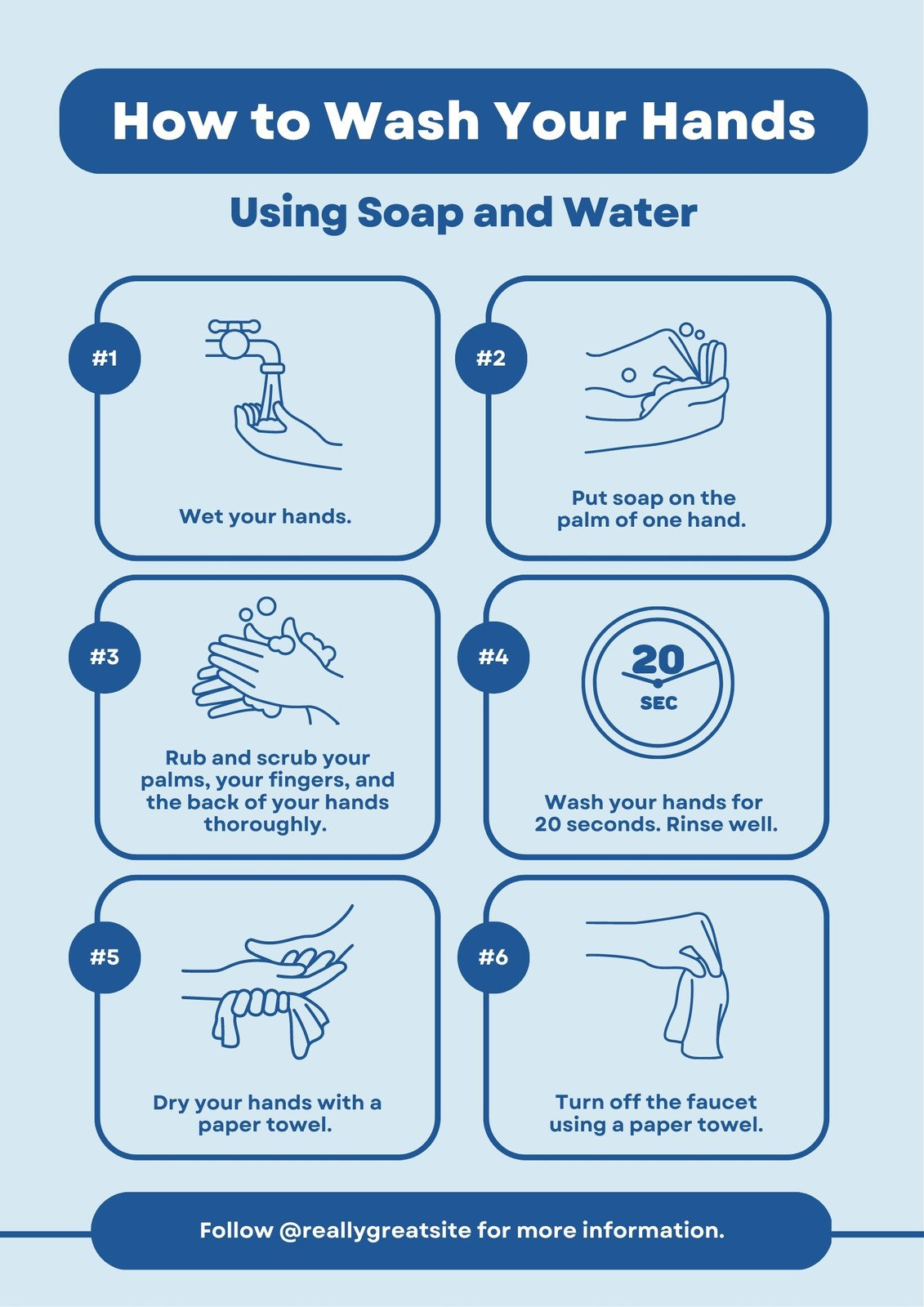 How to Wash Your Hands

Using Soap and Water

#1

Wet your hands.

#2

Put soap on the palm of one hand.

#3

Rub and scrub your palms, your fingers, and the back of your hands thoroughly.

#4

20
SEC

Wash your hands for 20 seconds. Rinse well.

#5

Dry your hands with a paper towel.

#6

Turn off the faucet using a paper towel.

Follow @reallygreatsite for more information.