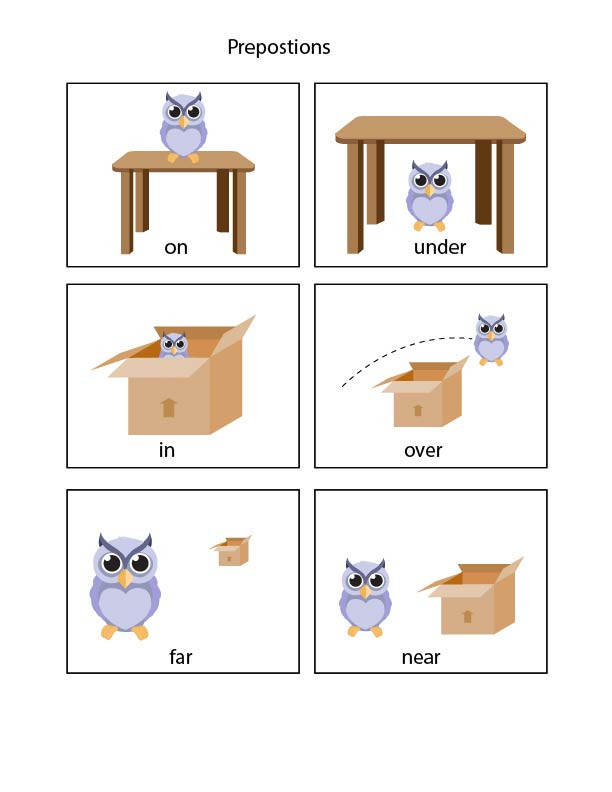 Prepostions

on

under

in

over

far

near