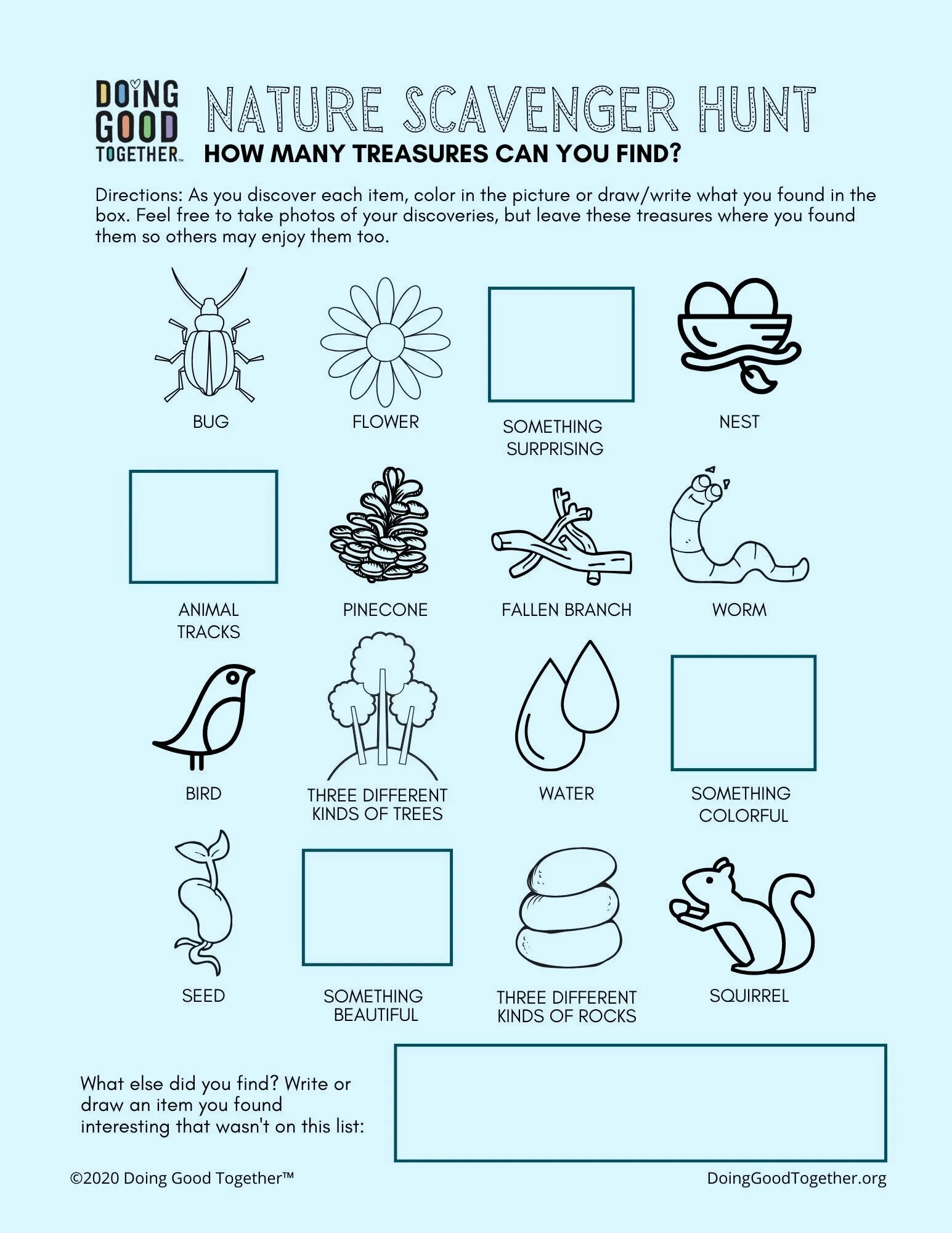 DOING GOOD TOGETHER™

NATURE SCAVENGER HUNT

HOW MANY TREASURES CAN YOU FIND?

Directions: As you discover each item, color in the picture or draw/write what you found in the box. Feel free to take photos of your discoveries, but leave these treasures where you found them so others may enjoy them too.

BUG

FLOWER

SOMETHING SURPRISING

NEST

ANIMAL TRACKS

PINECONE

FALLEN BRANCH

WORM

BIRD

THREE DIFFERENT KINDS OF TREES

WATER

SOMETHING COLORFUL

SEED

SOMETHING BEAUTIFUL

THREE DIFFERENT KINDS OF ROCKS

SQUIRREL

What else did you find? Write or draw an item you found interesting that wasn't on this list:

©2020 Doing Good Together™

DoingGoodTogether.org