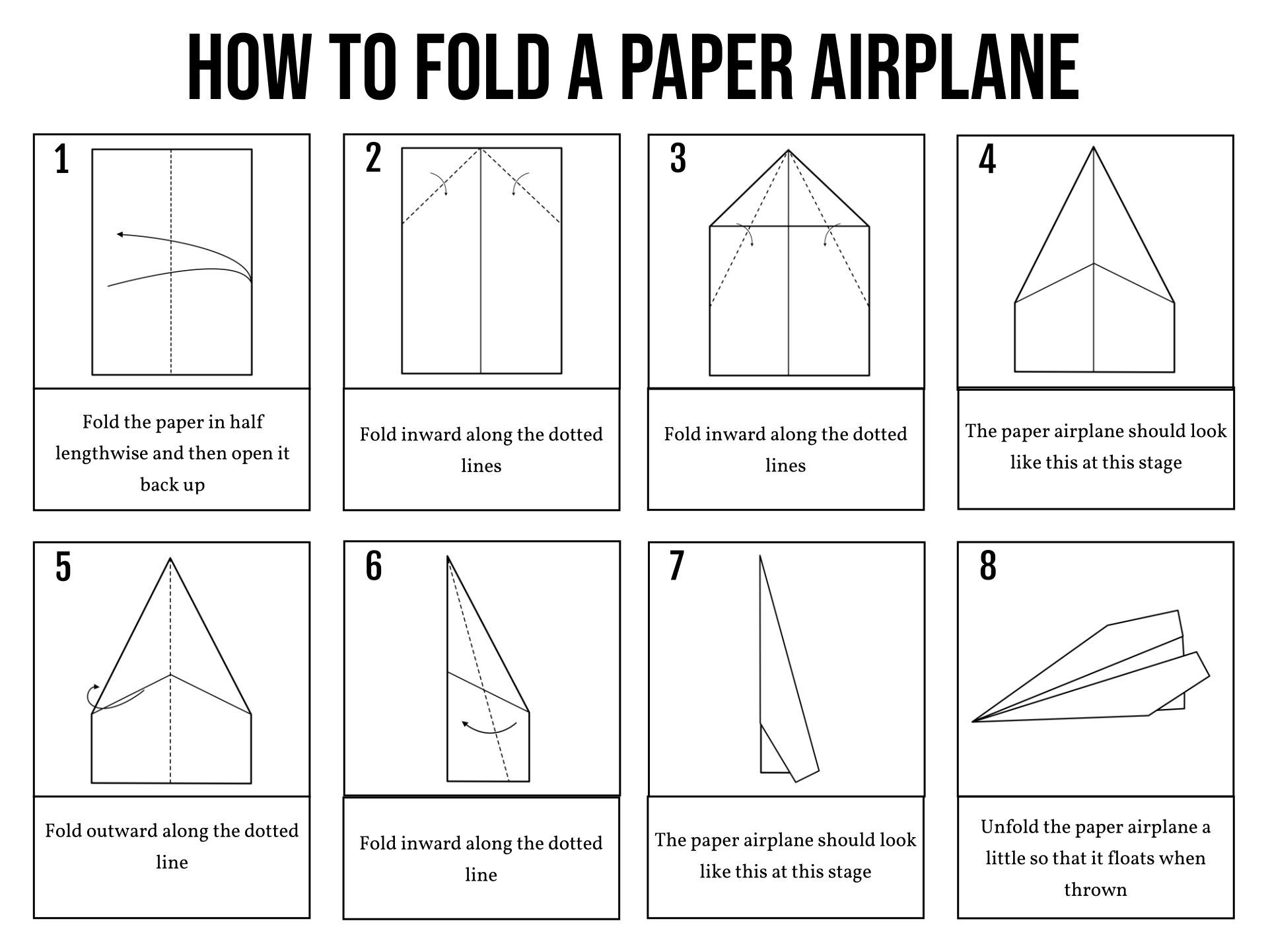 HOW TO FOLD A PAPER AIRPLANE

1

Fold the paper in half lengthwise and then open it back up

2

Fold inward along the dotted lines

3

Fold inward along the dotted lines

4

The paper airplane should look like this at this stage

5

Fold outward along the dotted line

6

Fold inward along the dotted line

7

The paper airplane should look like this at this stage

8

Unfold the paper airplane a little so that it floats when thrown