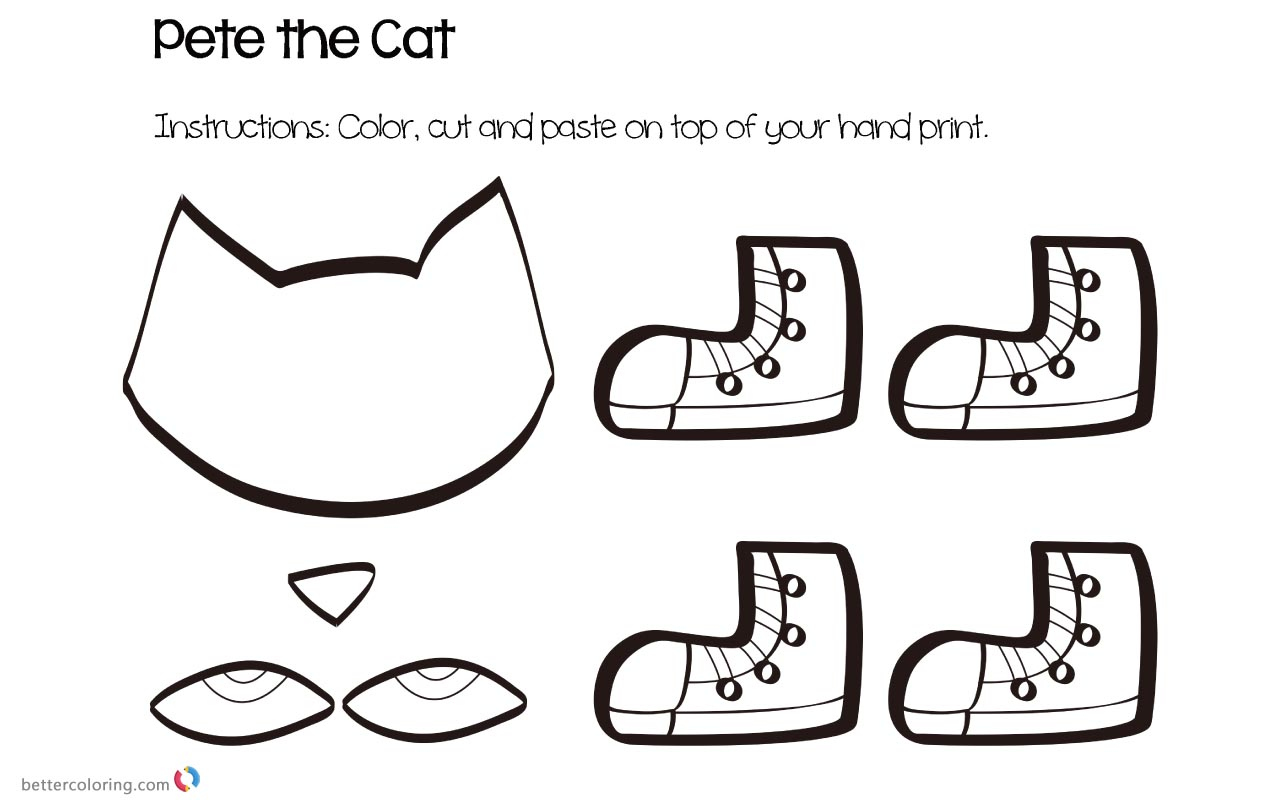 Pete the Cat

Instructions: Color, cut and paste on top of your hand print.

bettercoloring.com