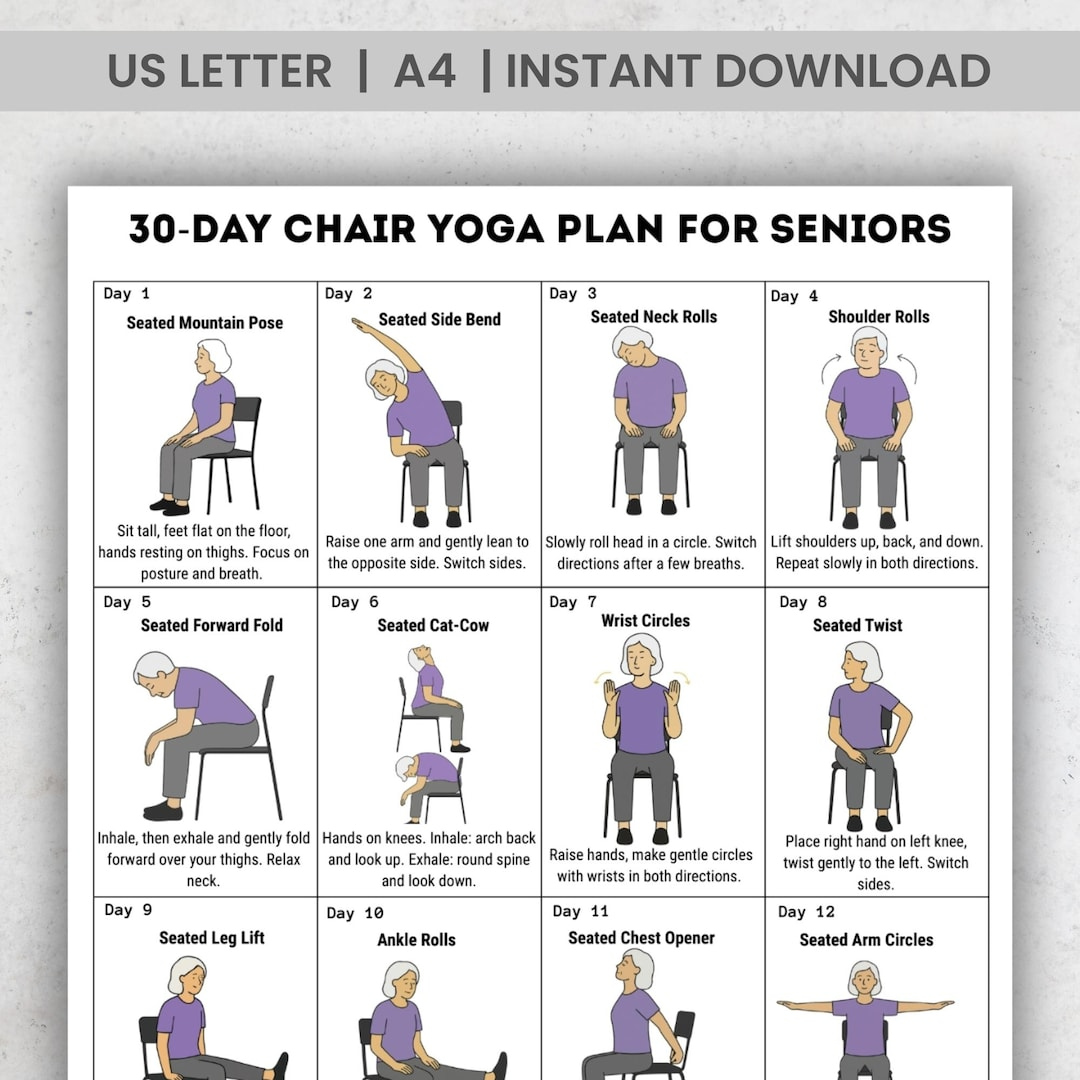 US LETTER | A4 | INSTANT DOWNLOAD

30-DAY CHAIR YOGA PLAN FOR SENIORS

| Day 1 Seated Mountain Pose Sit tall, feet flat on the floor, hands resting on thighs. Focus on posture and breath. | Day 2 Seated Side Bend Raise one arm and gently lean to the opposite side. Switch sides. | Day 3 Seated Neck Rolls Slowly roll head in a circle. Switch directions after a few breaths. | Day 4 Shoulder Rolls Lift shoulders up, back, and down. Repeat slowly in both directions. |
|---|---|---|---|
| Day 5 Seated Forward Fold Inhale, then exhale and gently fold forward over your thighs. Relax neck. | Day 6 Seated Cat-Cow Hands on knees. Inhale: arch back and look up. Exhale: round spine and look down. | Day 7 Wrist Circles Raise hands, make gentle circles with wrists in both directions. | Day 8 Seated Twist Place right hand on left knee, twist gently to the left. Switch sides. |
| Day 9 Seated Leg Lift | Day 10 Ankle Rolls | Day 11 Seated Chest Opener | Day 12 Seated Arm Circles |