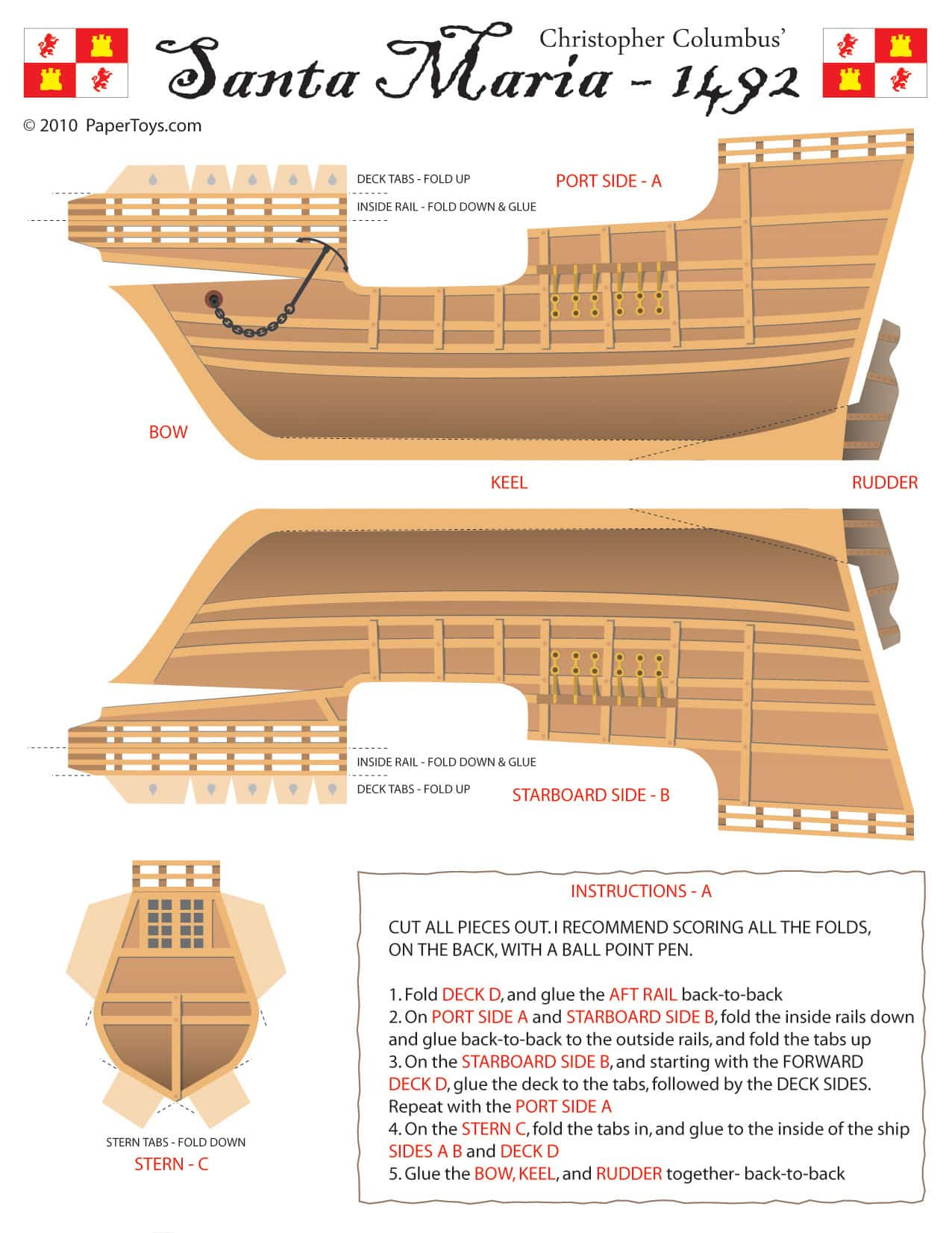 Christopher Columbus'
Santa Maria - 1492

© 2010 PaperToys.com

DECK TABS - FOLD UP
INSIDE RAIL - FOLD DOWN & GLUE
PORT SIDE - A

BOW
KEEL
RUDDER

INSIDE RAIL - FOLD DOWN & GLUE
DECK TABS - FOLD UP
STARBOARD SIDE - B

STERN TABS - FOLD DOWN
STERN - C

INSTRUCTIONS - A

CUT ALL PIECES OUT. I RECOMMEND SCORING ALL THE FOLDS, ON THE BACK, WITH A BALL POINT PEN.

1. Fold DECK D, and glue the AFT RAIL back-to-back
2. On PORT SIDE A and STARBOARD SIDE B, fold the inside rails down and glue back-to-back to the outside rails, and fold the tabs up
3. On the STARBOARD SIDE B, and starting with the FORWARD DECK D, glue the deck to the tabs, followed by the DECK SIDES. Repeat with the PORT SIDE A
4. On the STERN C, fold the tabs in, and glue to the inside of the ship SIDES A B and DECK D
5. Glue the BOW, KEEL, and RUDDER together- back-to-back